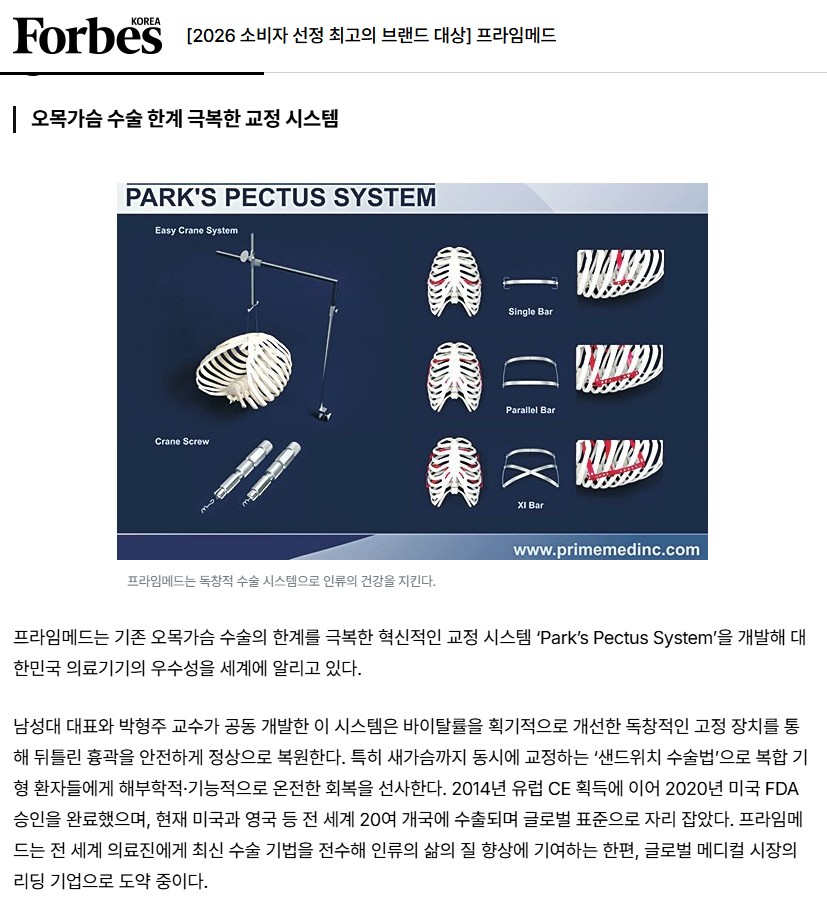 Forbes KOREA [2026 소비자 선정 최고의 브랜드 대상] 프라임메드

오목가슴 수술 한계 극복한 교정 시스템

PARK'S PECTUS SYSTEM

Easy Crane System

Crane Screw

Single Bar

Parallel Bar

XI Bar

www.primemedinc.com

프라임메드는 독창적 수술 시스템으로 인류의 건강을 지킨다.

프라임메드는 기존 오목가슴 수술의 한계를 극복한 혁신적인 교정 시스템 'Park's Pectus System'을 개발해 대한민국 의료기기의 우수성을 세계에 알리고 있다.

남성대 대표와 박형주 교수가 공동 개발한 이 시스템은 바이탈률을 획기적으로 개선한 독창적인 고정 장치를 통해 뒤틀린 흉곽을 안전하게 정상으로 복원한다. 특히 새가슴까지 동시에 교정하는 '샌드위치 수술법'으로 복합 기형 환자들에게 해부학적·기능적으로 온전한 회복을 선사한다. 2014년 유럽 CE 획득에 이어 2020년 미국 FDA 승인을 완료했으며, 현재 미국과 영국 등 전 세계 20여 개국에 수출되며 글로벌 표준으로 자리 잡았다. 프라임메드는 전 세계 의료진에게 최신 수술 기법을 전수해 인류의 삶의 질 향상에 기여하는 한편, 글로벌 메디컬 시장의 리딩 기업으로 도약 중이다.